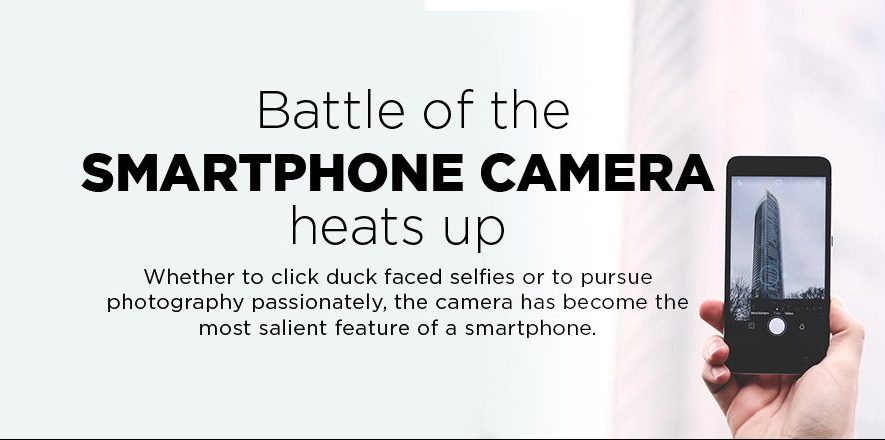 Battle of the
SMARTPHONE CAMERA
heats up

Whether to click duck faced selfies or to pursue photography passionately, the camera has become the most salient feature of a smartphone.